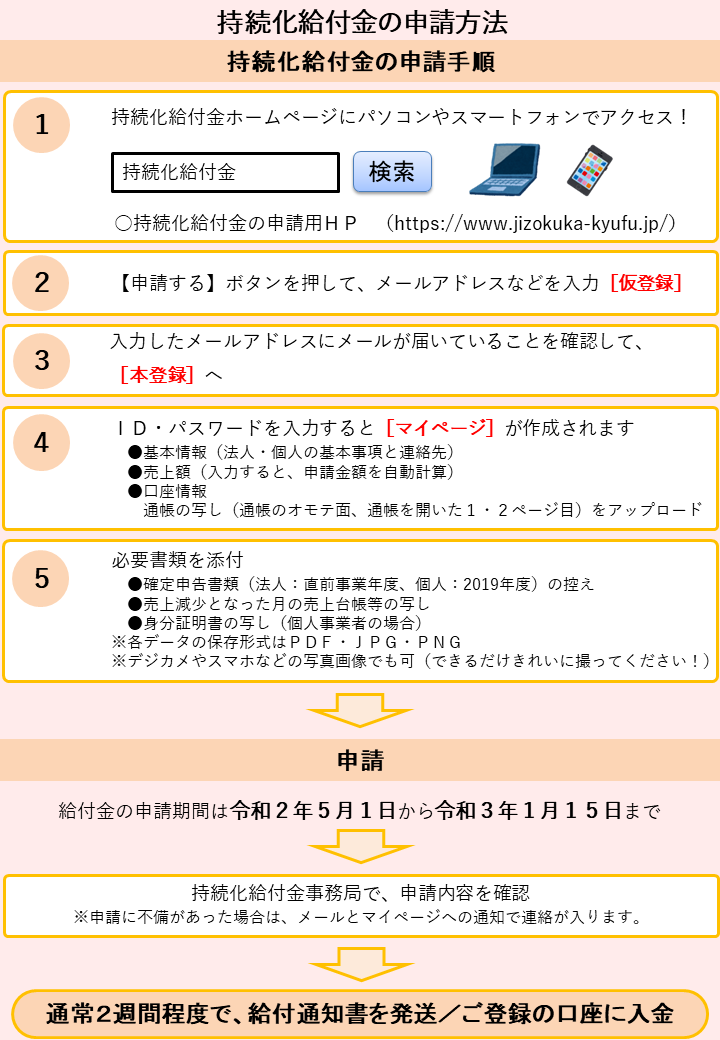 持続化給付金の申請方法

持続化給付金の申請手順

1

持続化給付金ホームページにパソコンやスマートフォンでアクセス！

持続化給付金

検索

○持続化給付金の申請用ＨＰ　(https://www.jizokuka-kyufu.jp/)

2

【申請する】ボタンを押して、メールアドレスなどを入力［仮登録］

3

入力したメールアドレスにメールが届いていることを確認して、［本登録］へ

4

ＩＤ・パスワードを入力すると［マイページ］が作成されます
●基本情報（法人・個人の基本事項と連絡先）
●売上額（入力すると、申請金額を自動計算）
●口座情報
通帳の写し（通帳のオモテ面、通帳を開いた１・２ページ目）をアップロード

5

必要書類を添付
●確定申告書類（法人：直前事業年度、個人：2019年度）の控え
●売上減少となった月の売上台帳等の写し
●身分証明書の写し（個人事業者の場合）
※各データの保存形式はＰＤＦ・ＪＰＧ・ＰＮＧ
※デジカメやスマホなどの写真画像でも可（できるだけきれいに撮ってください！）

申請

給付金の申請期間は令和２年５月１日から令和３年１月１５日まで

持続化給付金事務局で、申請内容を確認
※申請に不備があった場合は、メールとマイページへの通知で連絡が入ります。

通常２週間程度で、給付通知書を発送／ご登録の口座に入金